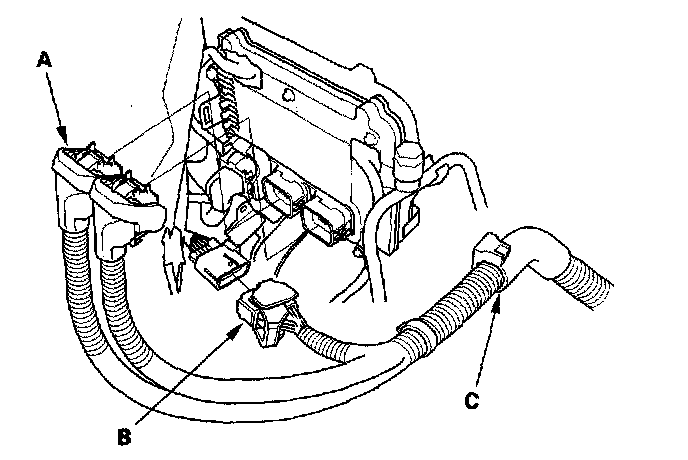 A

B

C