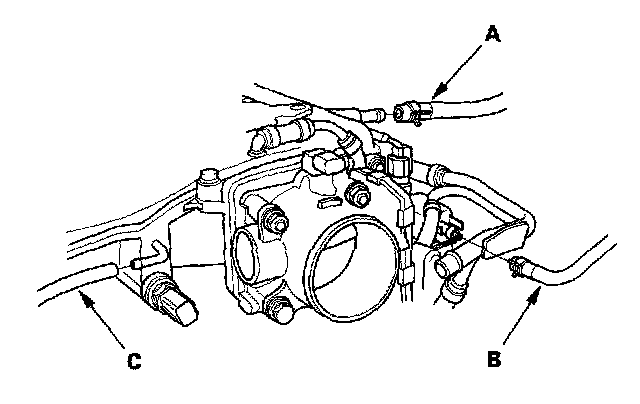 A

C

B