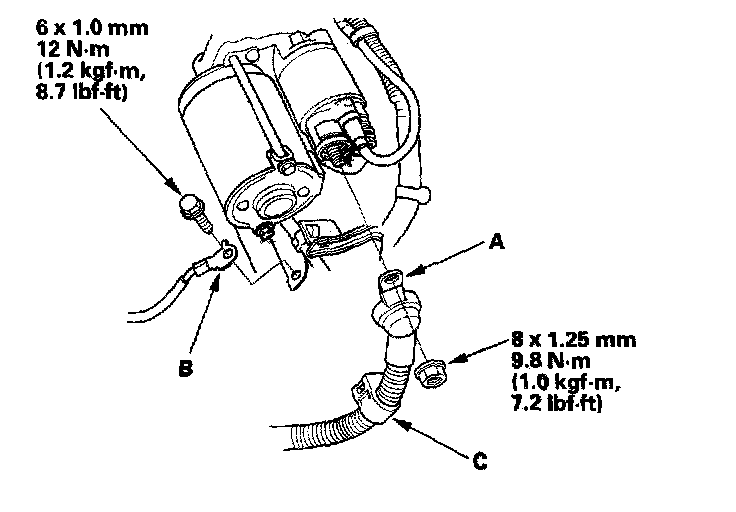 6 x 1.0 mm
12 N·m
(1.2 kgf·m,
8.7 lbf·ft)

A

B

8 x 1.25 mm
9.8 N·m
(1.0 kgf·m,
7.2 lbf·ft)

C