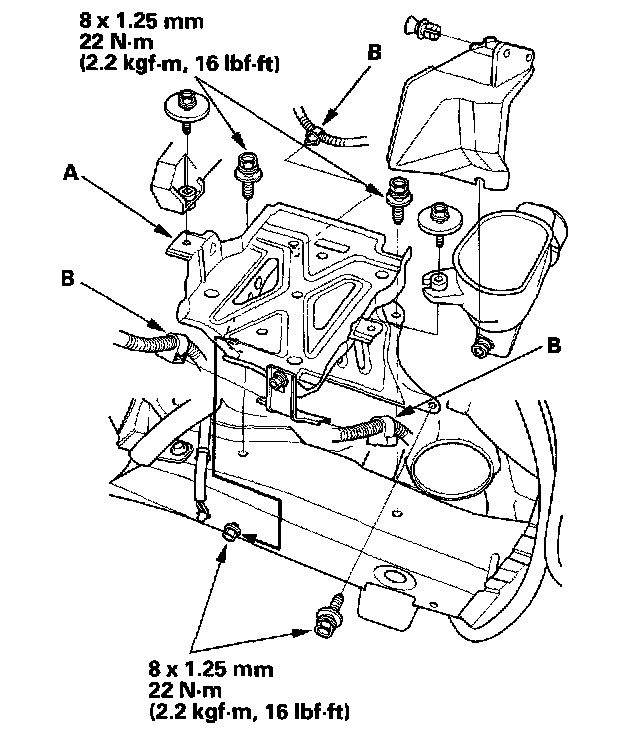 8 x 1.25 mm
22 N·m
(2.2 kgf·m, 16 lbf·ft)

B

A

B

B

8 x 1.25 mm
22 N·m
(2.2 kgf·m, 16 lbf·ft)