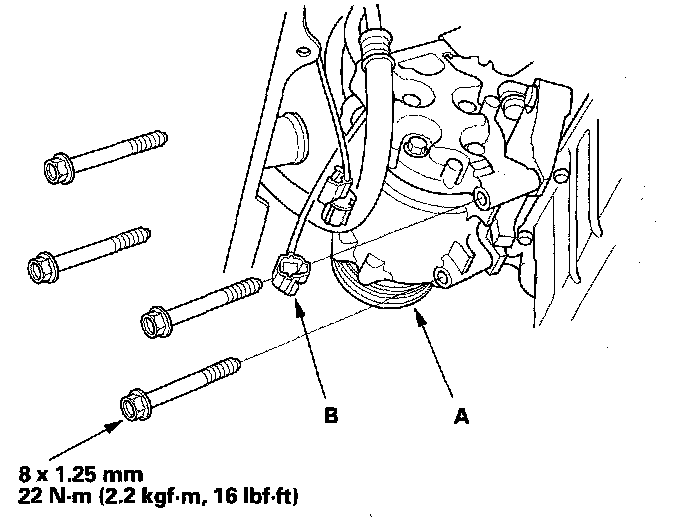 B

A

8 x 1.25 mm
22 N·m (2.2 kgf·m, 16 lbf·ft)