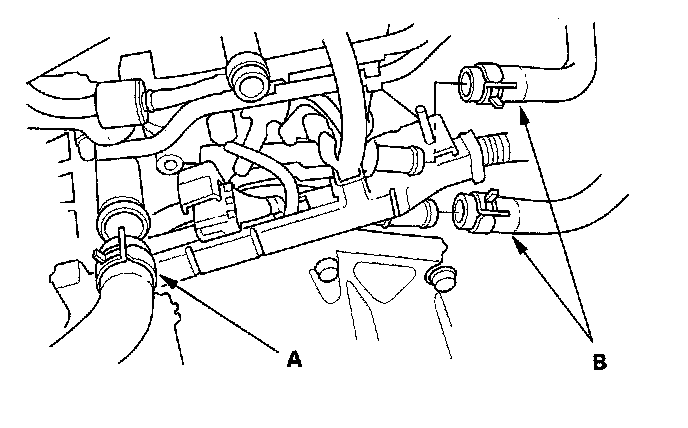 A

B