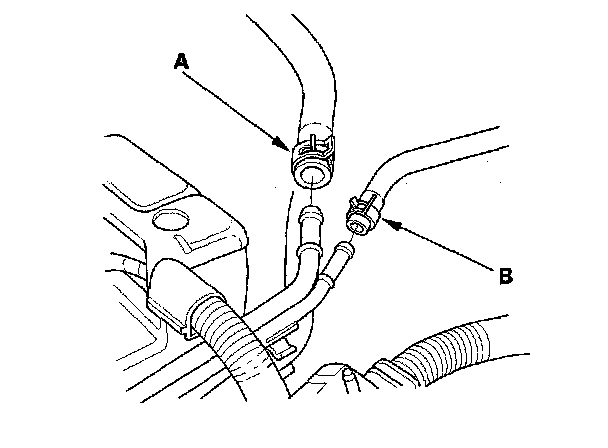 A

B