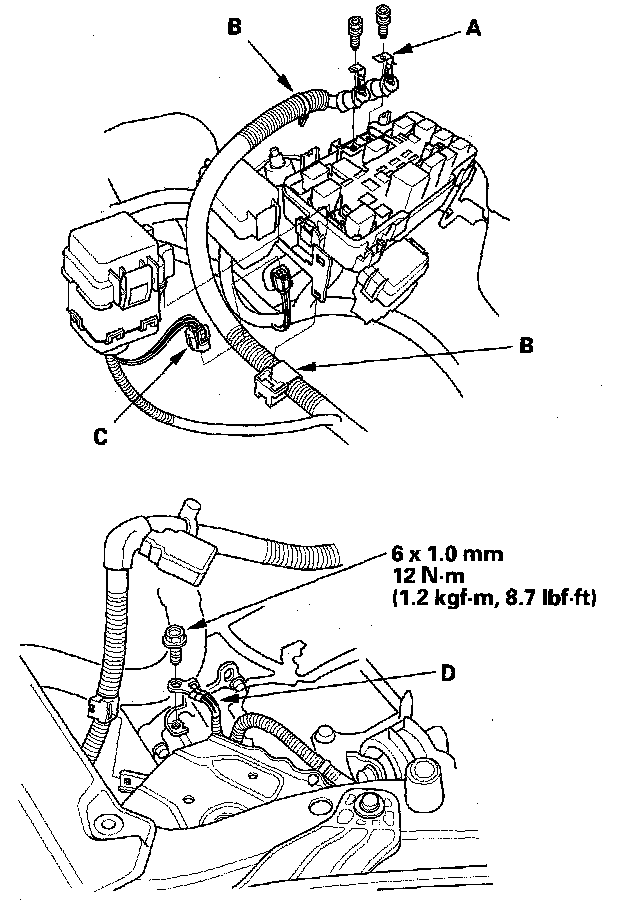 B

A

B

C

6 x 1.0 mm
12 N·m
(1.2 kgf·m, 8.7 lbf·ft)

D