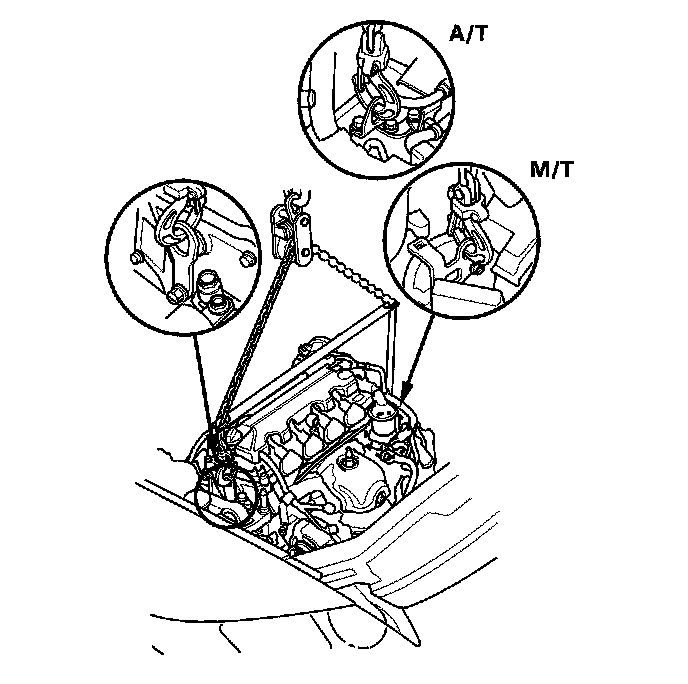 A/T

M/T