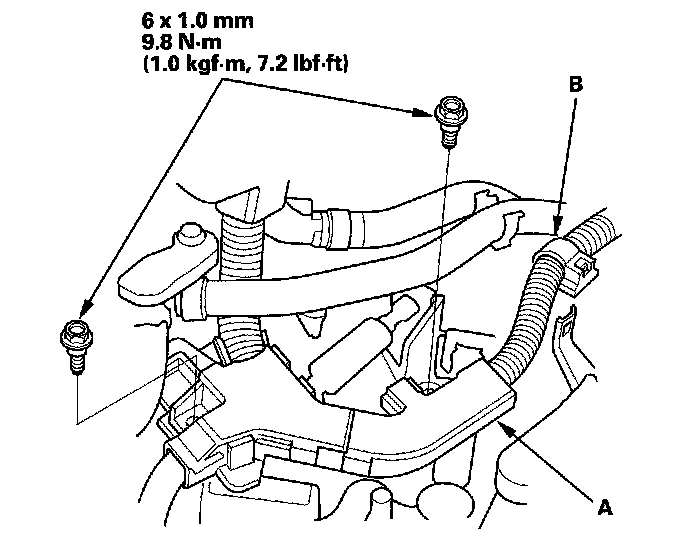 6 x 1.0 mm
9.8 N·m
(1.0 kgf·m, 7.2 lbf·ft)

B

A