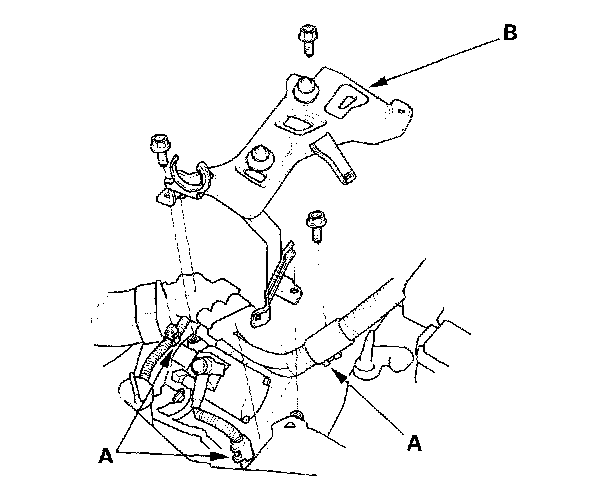 B

A

A