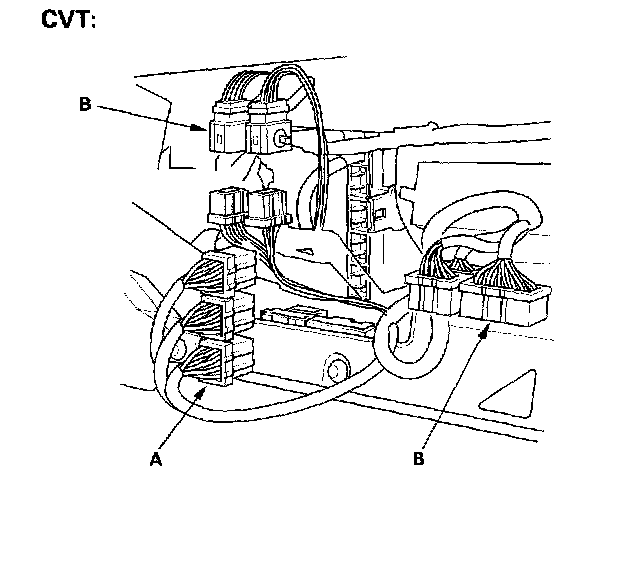 CVT:

B

A

B