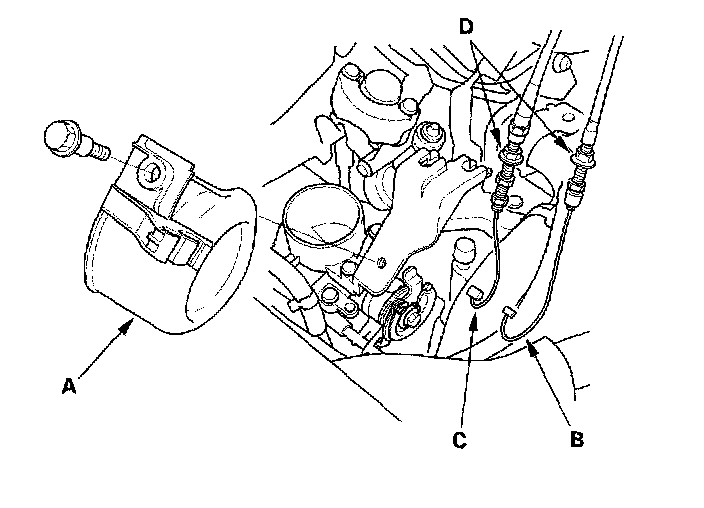 D

A

C

B