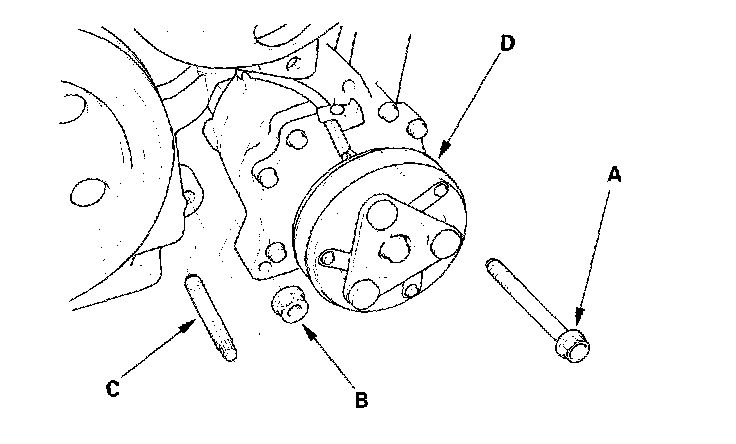 D
A
C
B