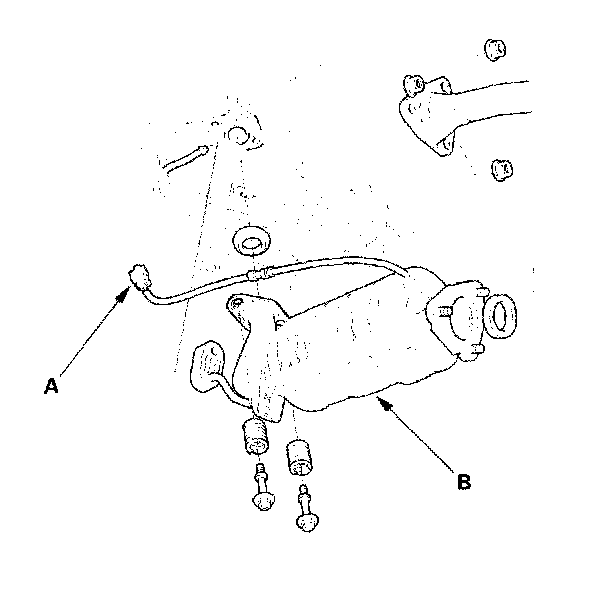 A

B