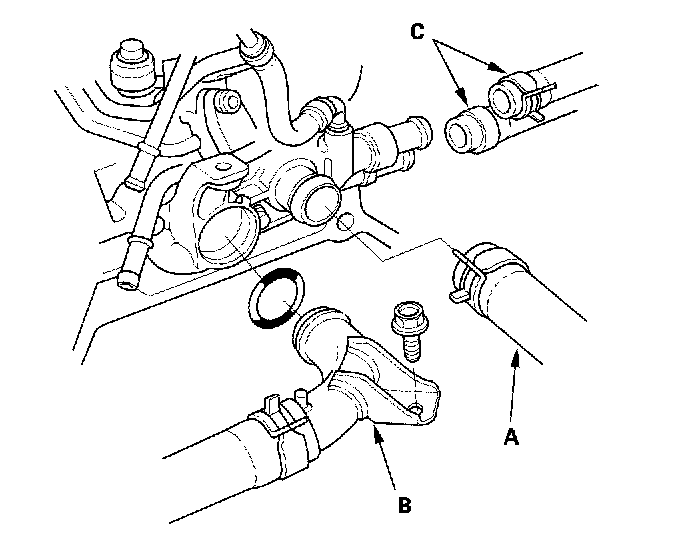 C
A
B