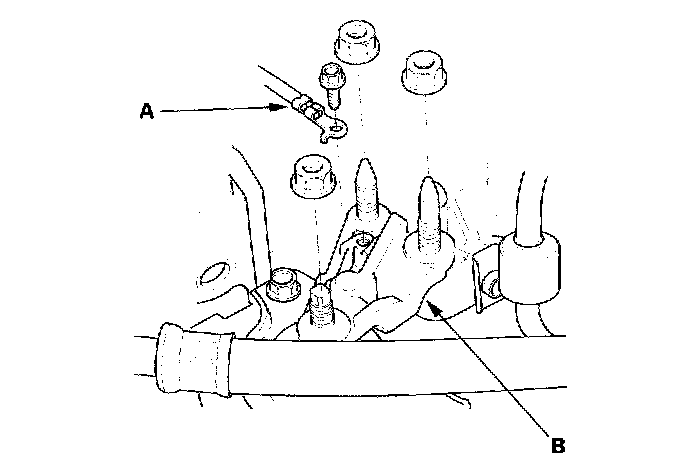 A

B