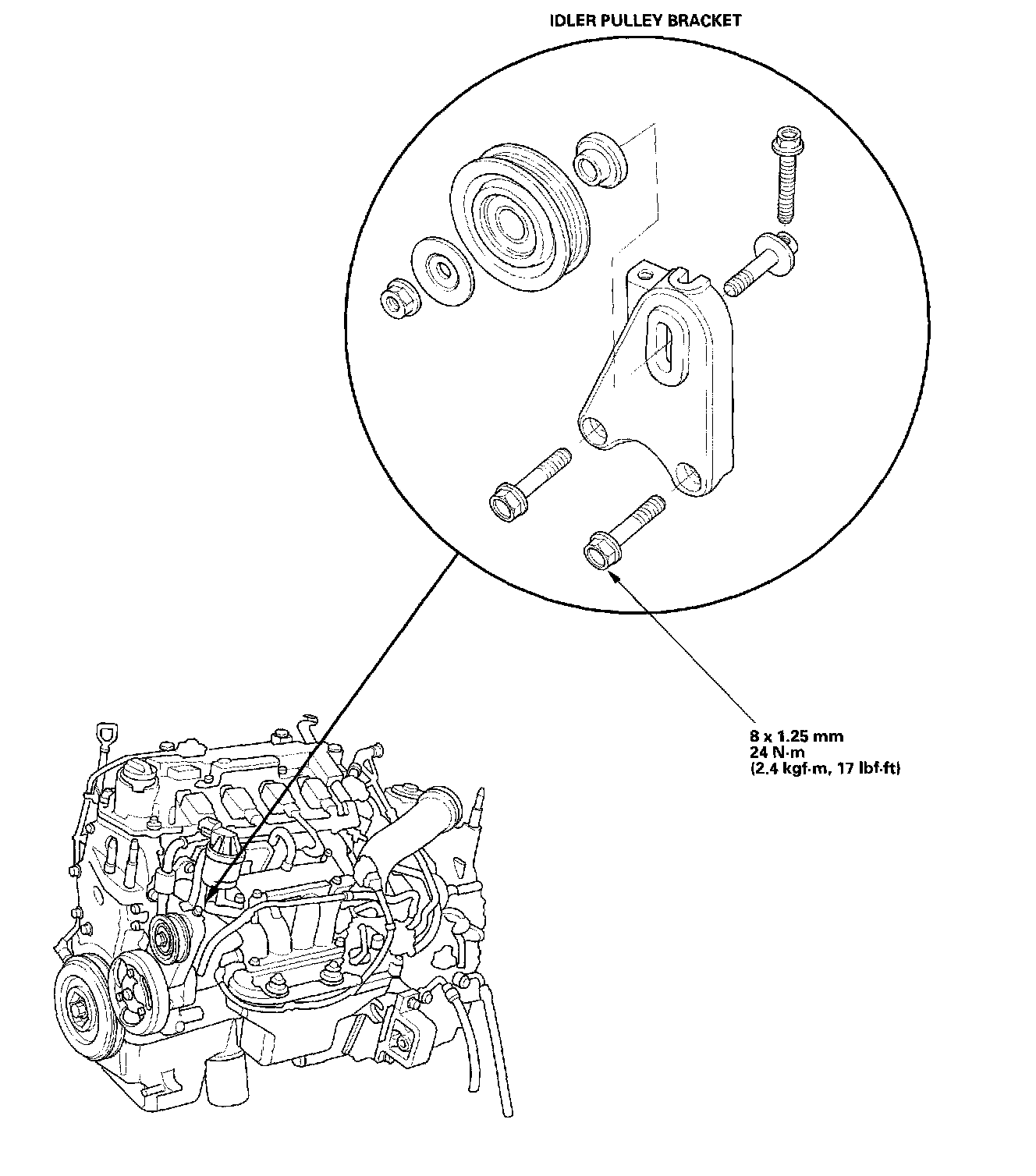 IDLER PULLEY BRACKET

8 x 1.25 mm
24 N·m
(2.4 kgf·m, 17 lbf·ft)