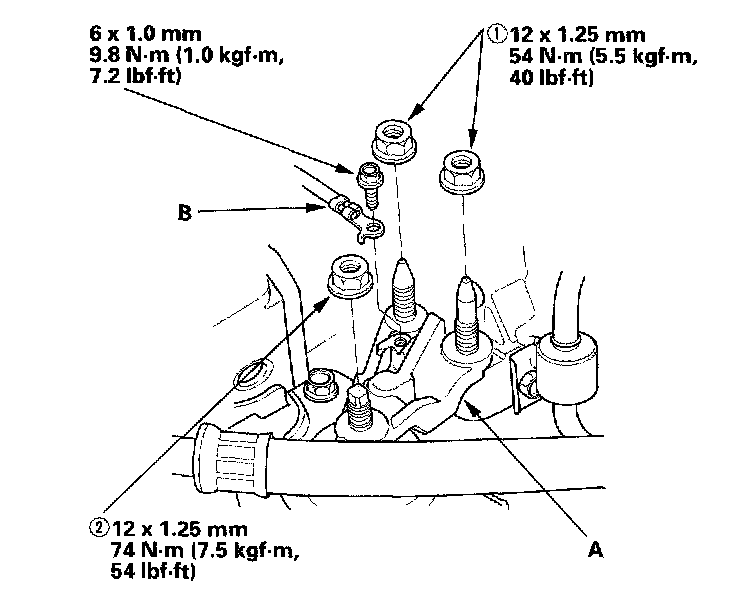 6 x 1.0 mm
9.8 N·m (1.0 kgf·m, 7.2 lbf·ft)

① 12 x 1.25 mm
54 N·m (5.5 kgf·m, 40 lbf·ft)

B

② 12 x 1.25 mm
74 N·m (7.5 kgf·m, 54 lbf·ft)

A