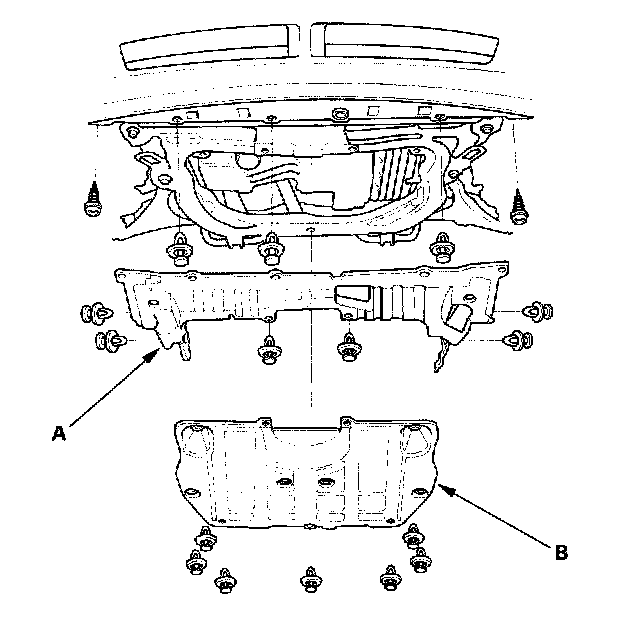 A

B