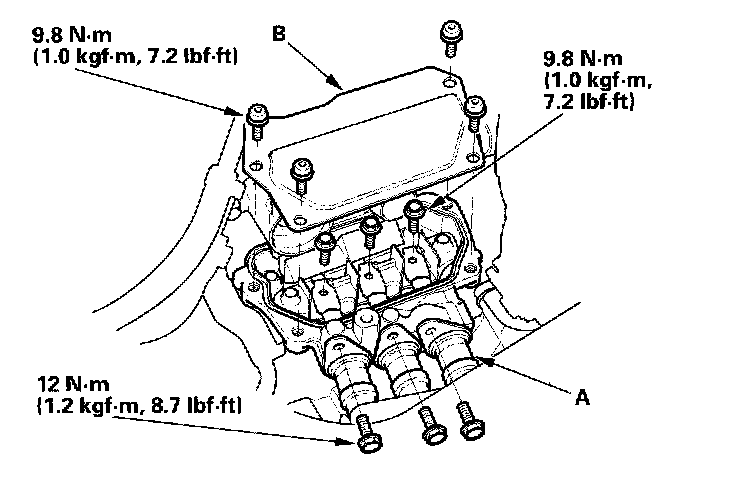 9.8 N·m
(1.0 kgf·m, 7.2 lbf·ft)

B

9.8 N·m
(1.0 kgf·m,
7.2 lbf·ft)

12 N·m
(1.2 kgf·m, 8.7 lbf·ft)

A