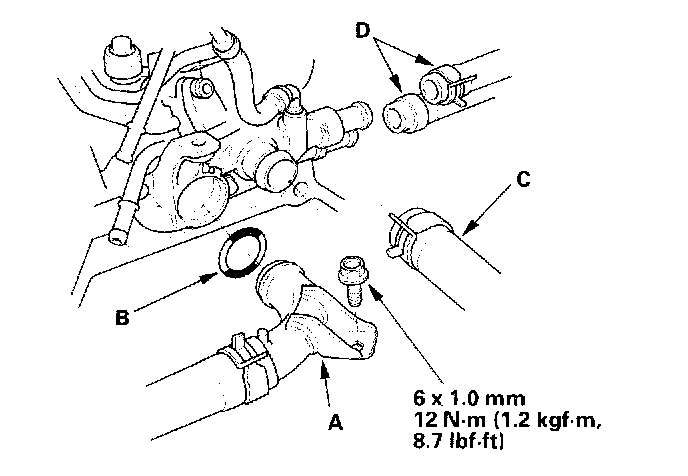 D

C

B

A

6 x 1.0 mm
12 N·m (1.2 kgf·m, 8.7 lbf·ft)