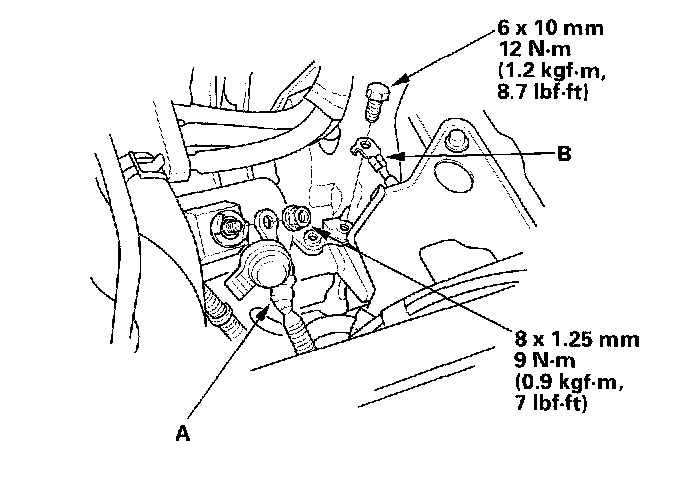 6 x 10 mm
12 N·m
(1.2 kgf·m,
8.7 lbf·ft)

B

8 x 1.25 mm
9 N·m
(0.9 kgf·m,
7 lbf·ft)

A