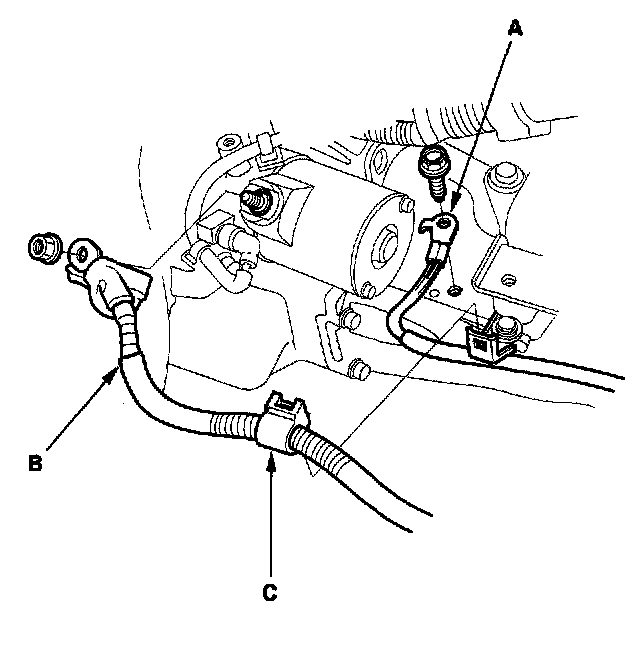 A
B
C