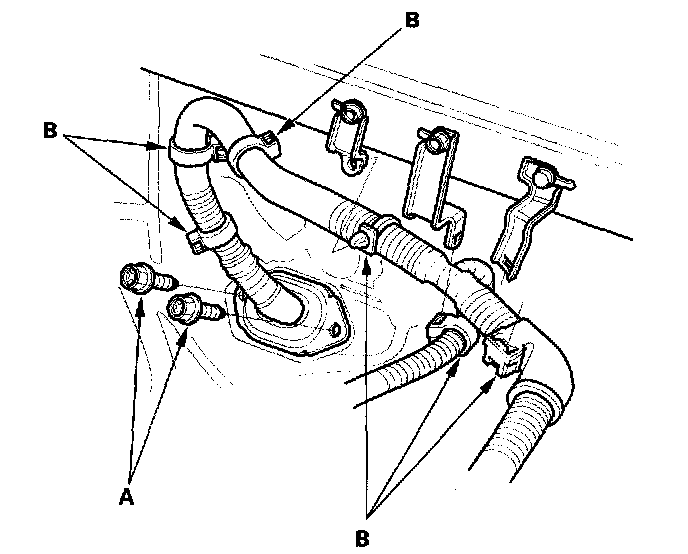 B

B

A

B