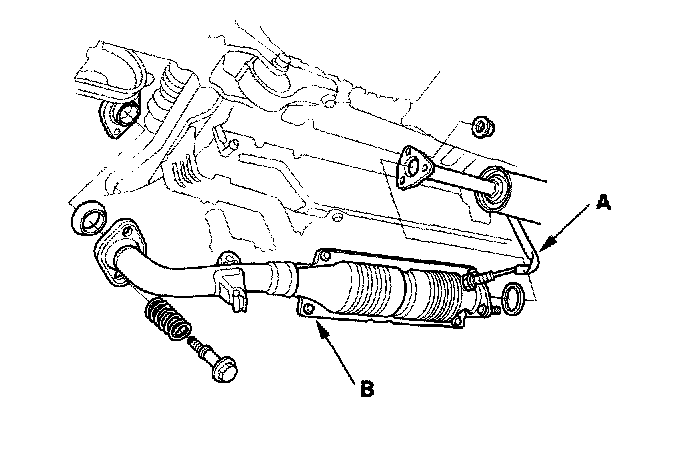 A

B