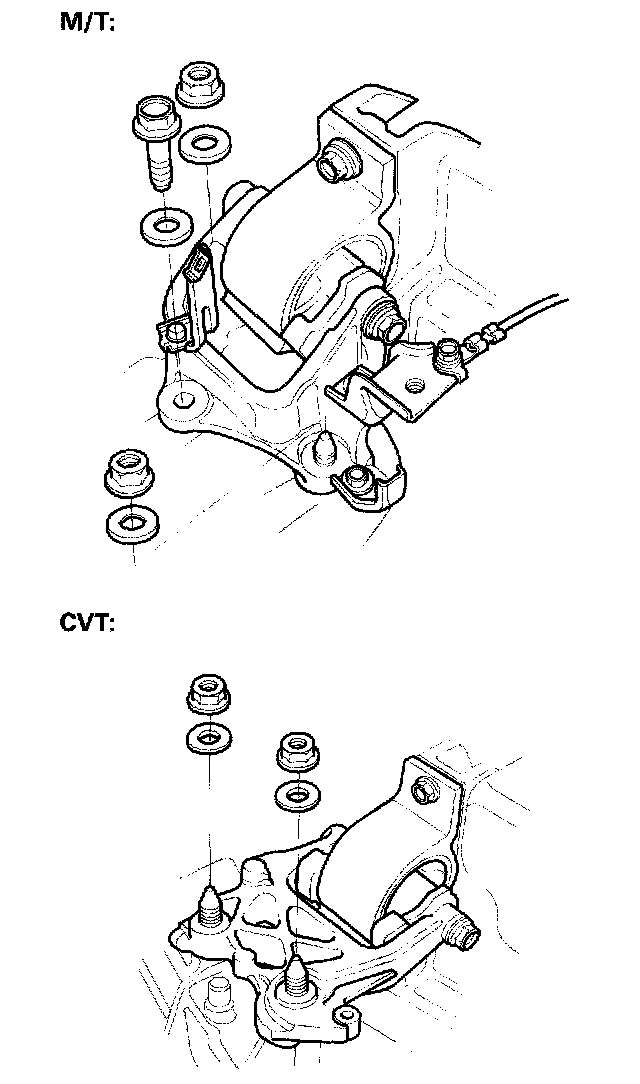 M/T:

CVT: