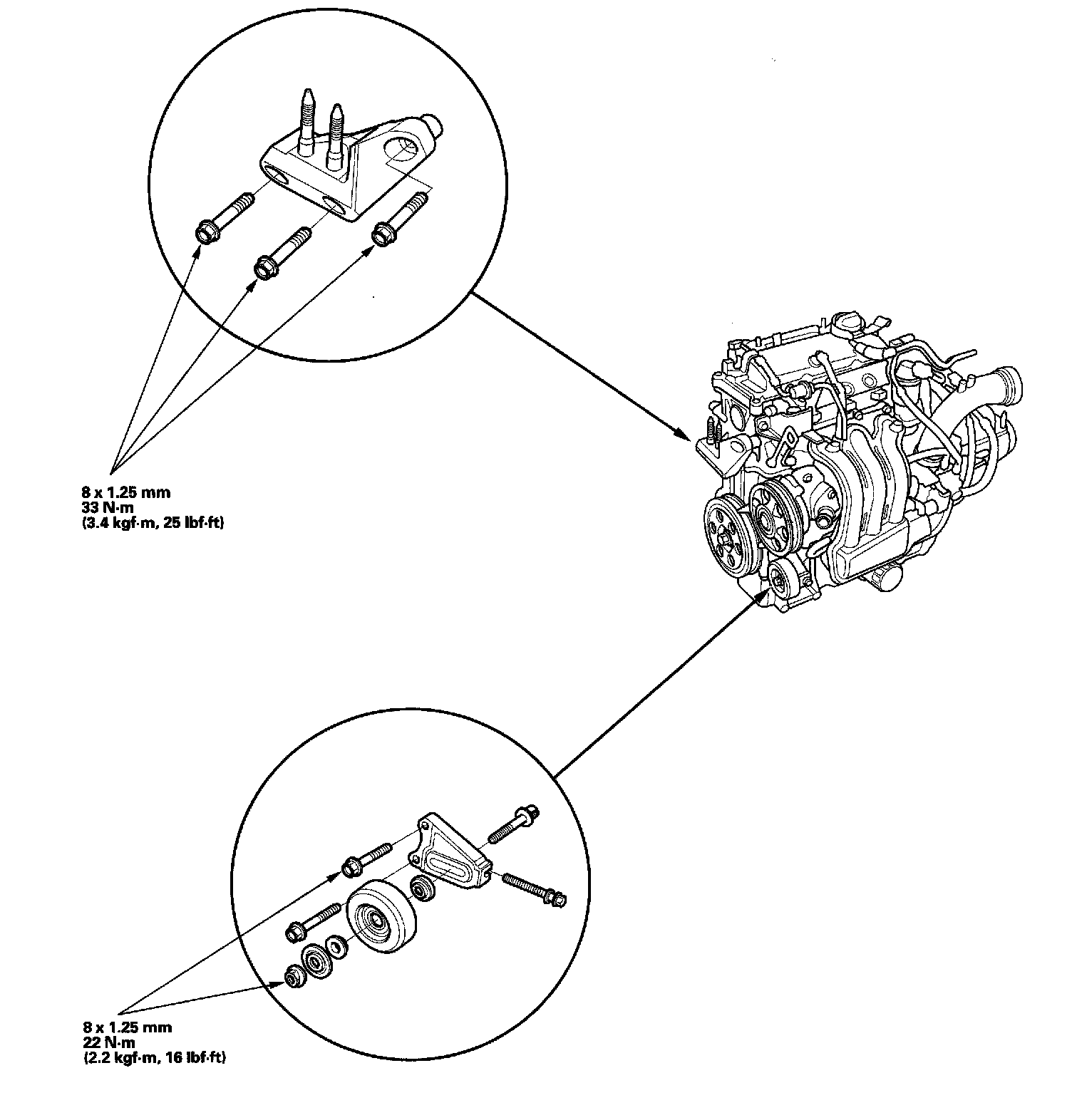 8 x 1.25 mm
33 N·m
(3.4 kgf·m, 25 lbf·ft)

8 x 1.25 mm
22 N·m
(2.2 kgf·m, 16 lbf·ft)