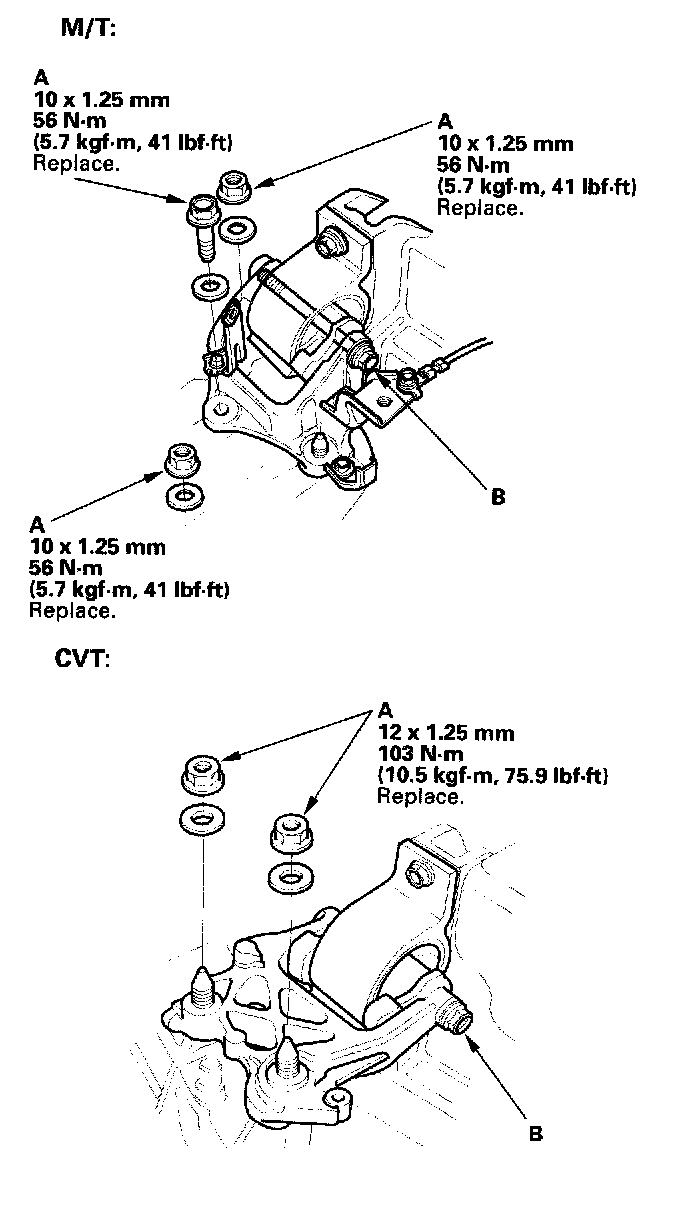 M/T:

A
10 x 1.25 mm
56 N·m
(5.7 kgf·m, 41 lbf·ft)
Replace.

A
10 x 1.25 mm
56 N·m
(5.7 kgf·m, 41 lbf·ft)
Replace.

B

A
10 x 1.25 mm
56 N·m
(5.7 kgf·m, 41 lbf·ft)
Replace.

CVT:

A
12 x 1.25 mm
103 N·m
(10.5 kgf·m, 75.9 lbf·ft)
Replace.

B