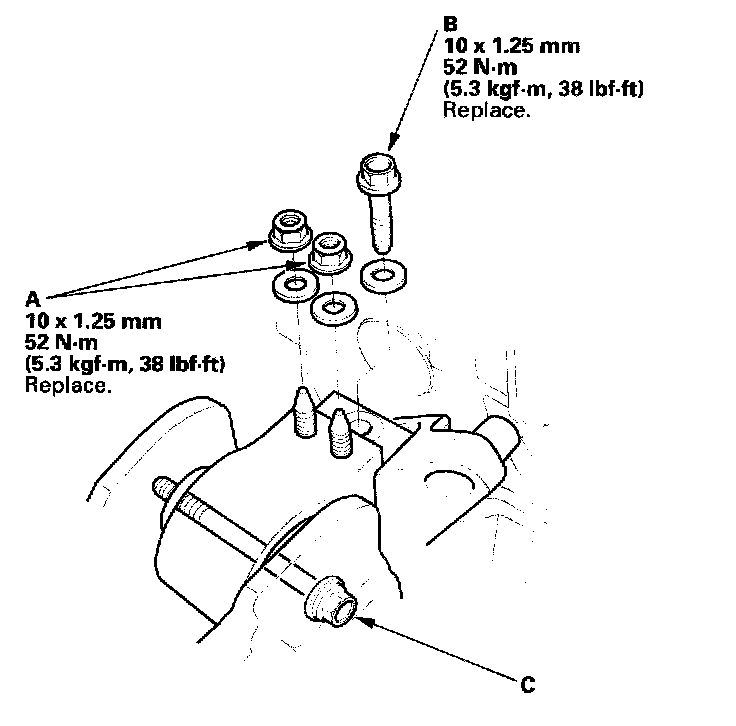 B
10 x 1.25 mm
52 N·m
(5.3 kgf·m, 38 lbf·ft)
Replace.

A
10 x 1.25 mm
52 N·m
(5.3 kgf·m, 38 lbf·ft)
Replace.

C