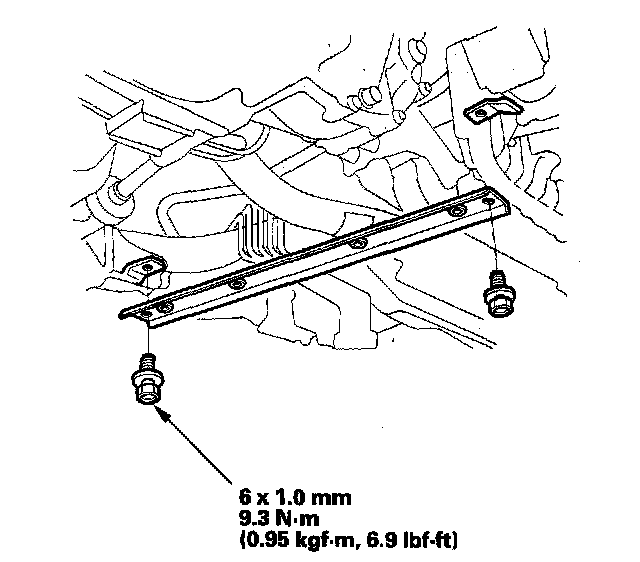 6 x 1.0 mm
9.3 N·m
(0.95 kgf·m, 6.9 lbf·ft)