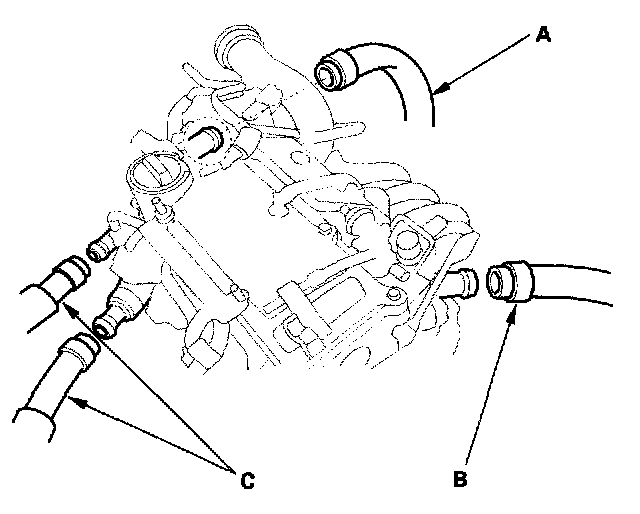 A

C

B