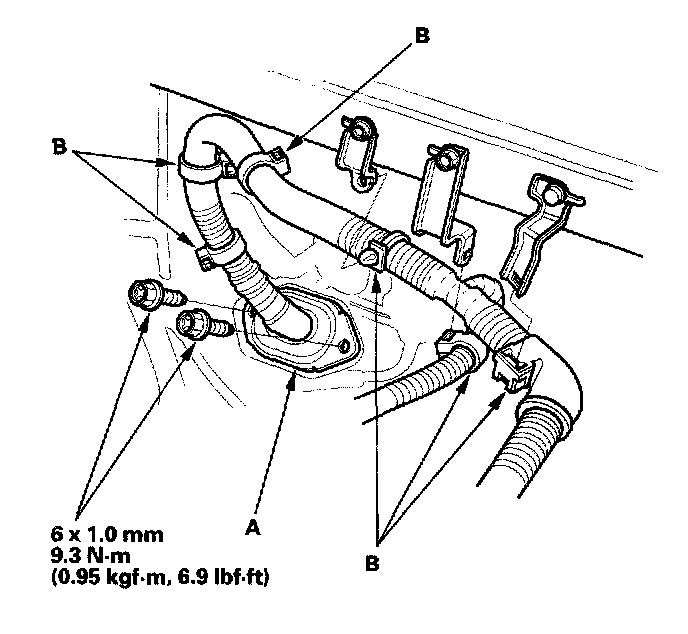 B

B

6 x 1.0 mm
9.3 N·m
(0.95 kgf·m, 6.9 lbf·ft)

A

B