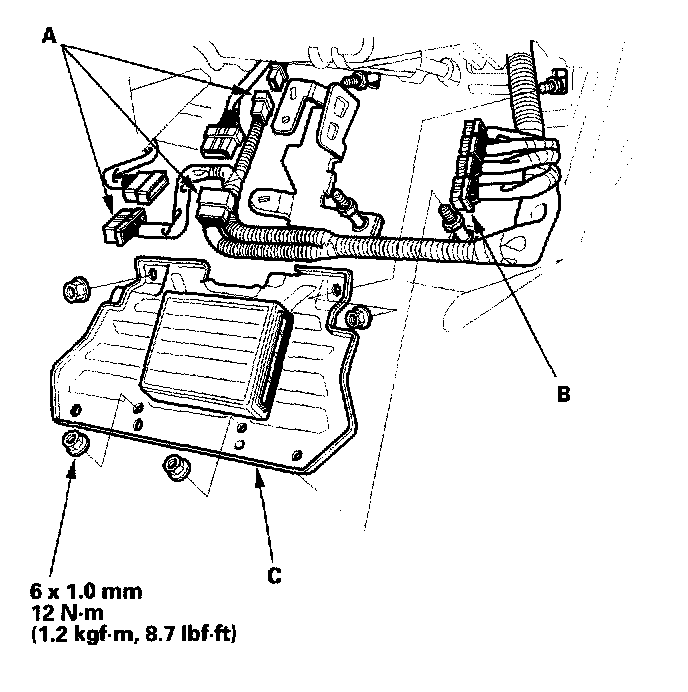 A

B

C

6 x 1.0 mm
12 N·m
(1.2 kgf·m, 8.7 lbf·ft)