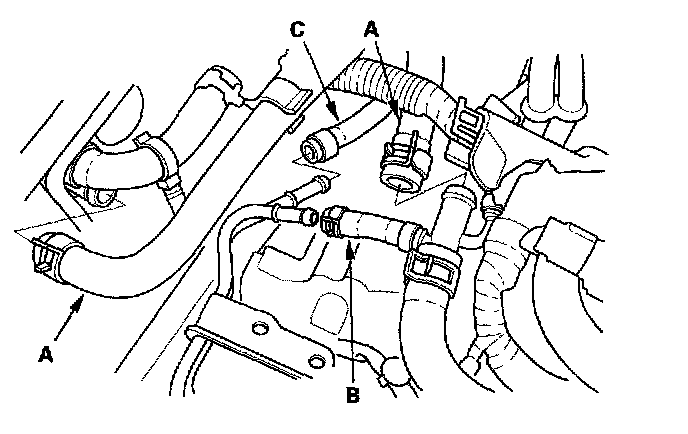 C
A
A
B