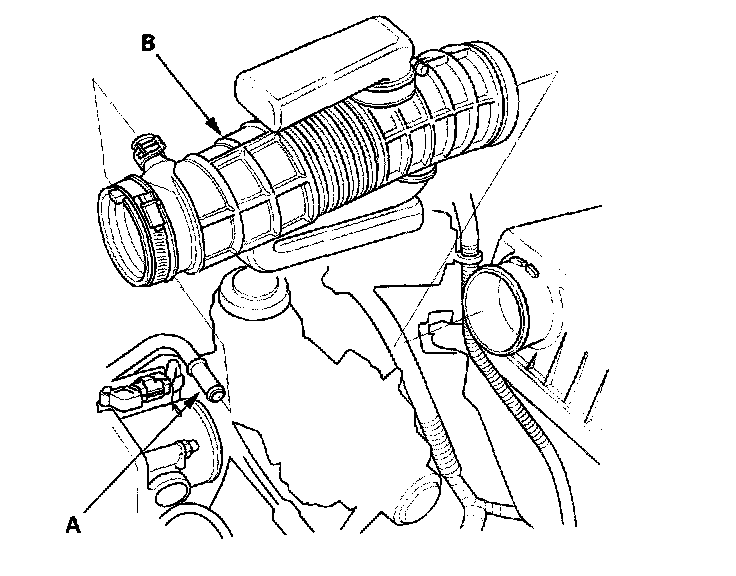 B

A