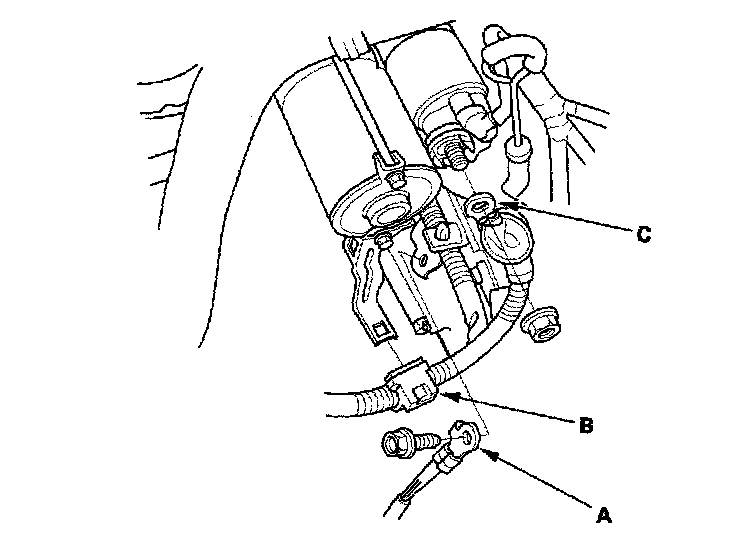 C
B
A