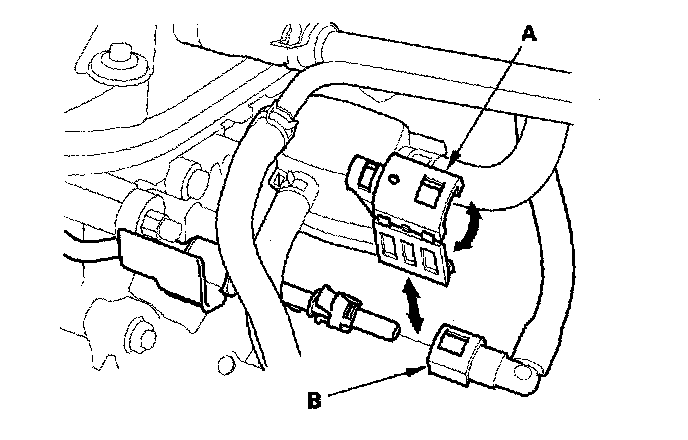 A

B