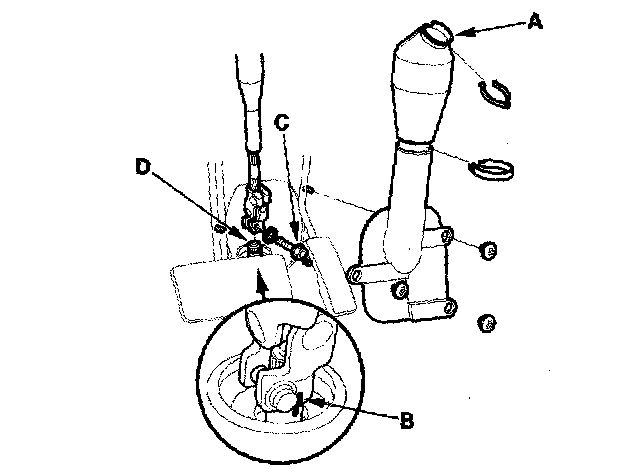 A
C
D
B