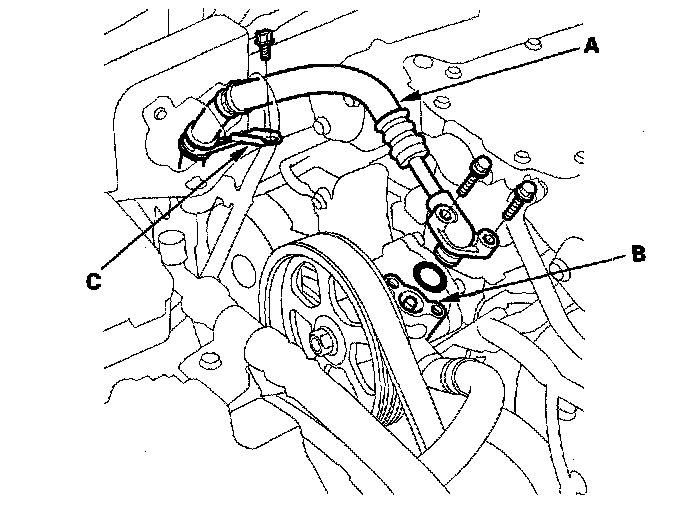 A
C
B