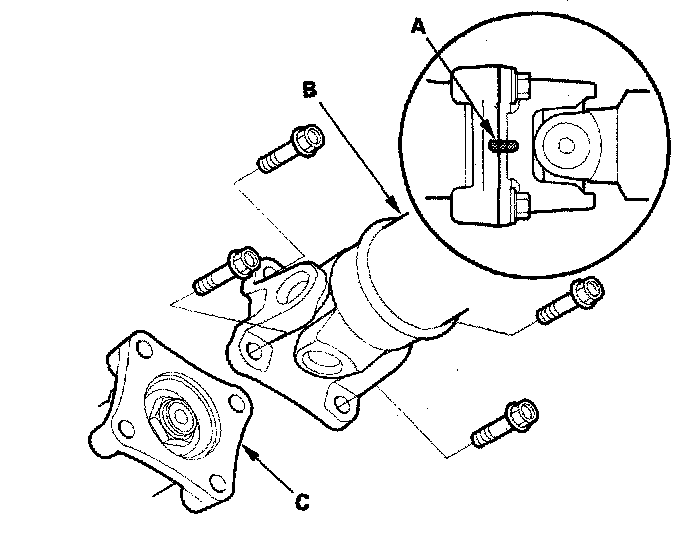 A

B

C