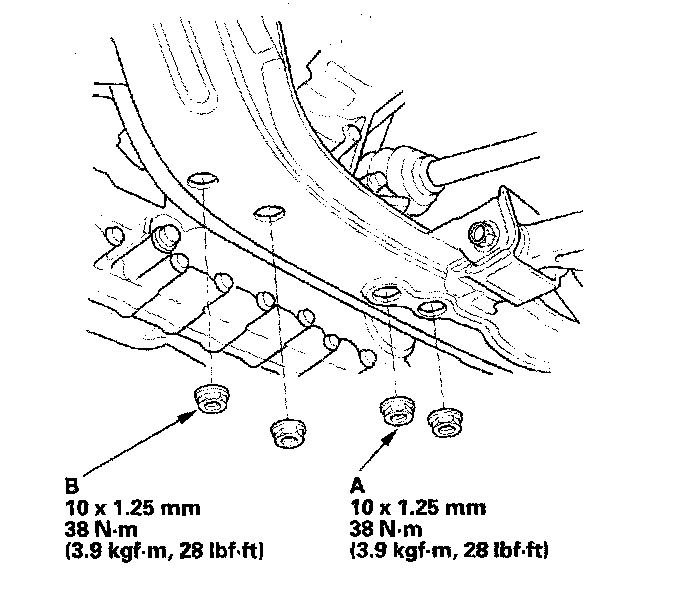 B
10 x 1.25 mm
38 N·m
(3.9 kgf·m, 28 lbf·ft)

A
10 x 1.25 mm
38 N·m
(3.9 kgf·m, 28 lbf·ft)