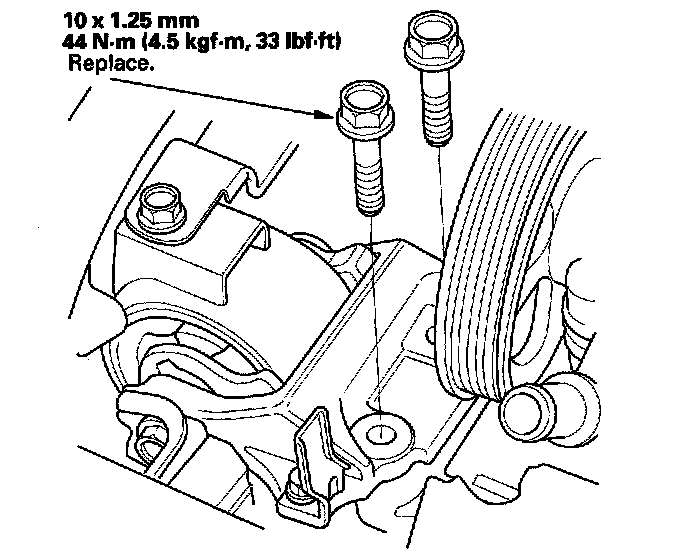 10 x 1.25 mm
44 N·m (4.5 kgf·m, 33 lbf·ft)
Replace.