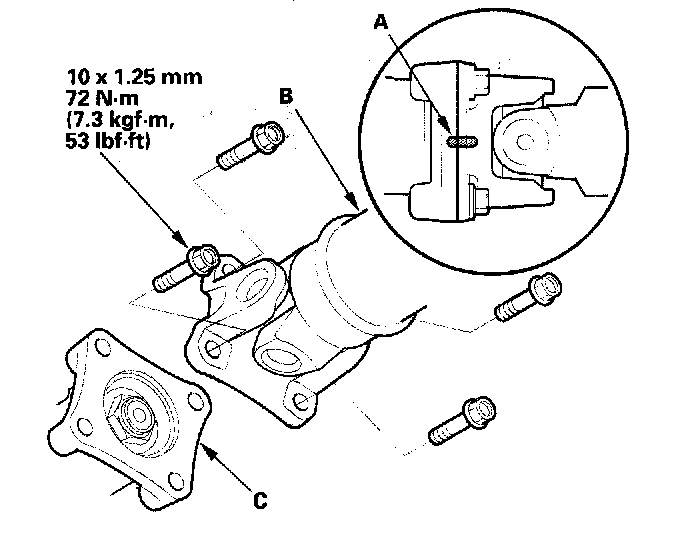 10 x 1.25 mm
72 N·m
(7.3 kgf·m,
53 lbf·ft)

A

B

C