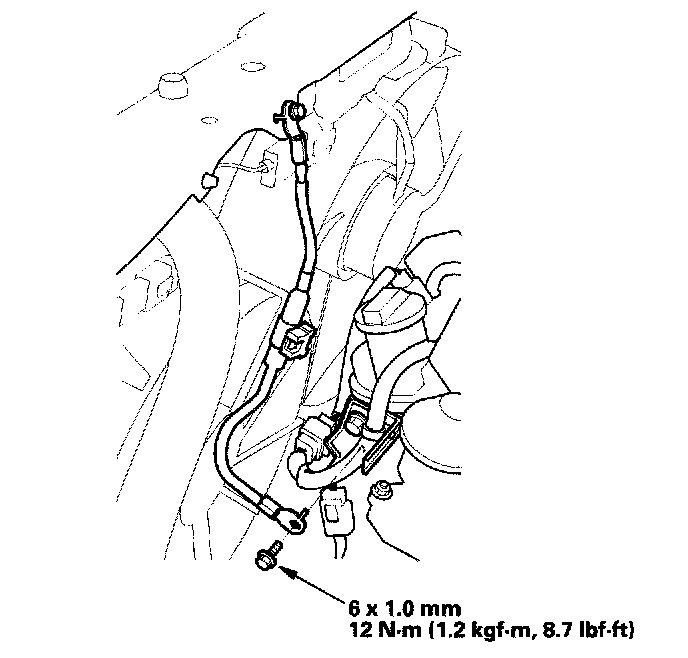 6 x 1.0 mm
12 N·m (1.2 kgf·m, 8.7 lbf·ft)