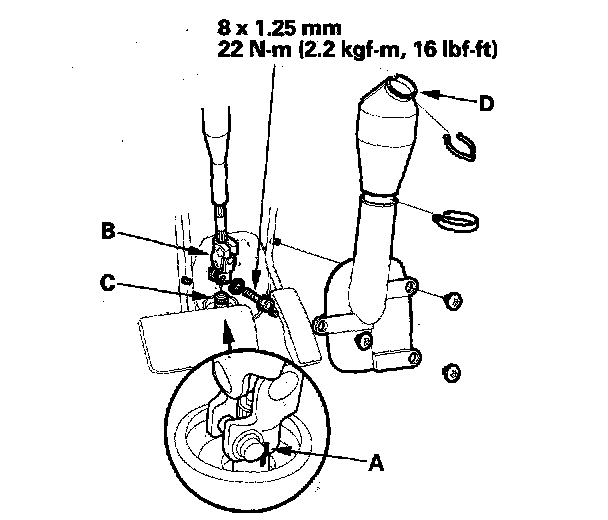 8 x 1.25 mm
22 N-m (2.2 kgf-m, 16 lbf-ft)

D

B

C

A