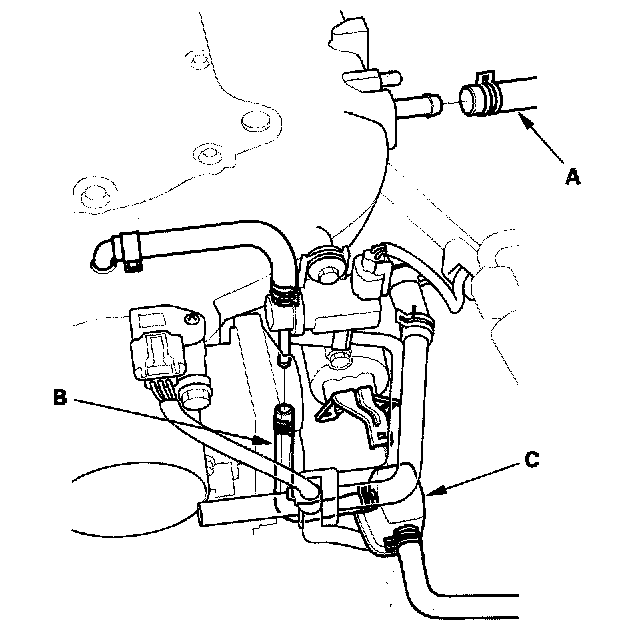 A

B

C