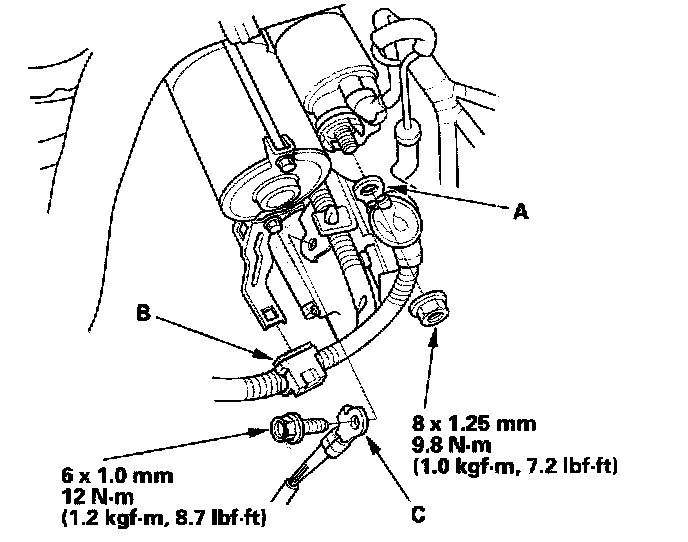 A

B

8 x 1.25 mm
9.8 N·m
(1.0 kgf·m, 7.2 lbf·ft)

6 x 1.0 mm
12 N·m
(1.2 kgf·m, 8.7 lbf·ft)

C