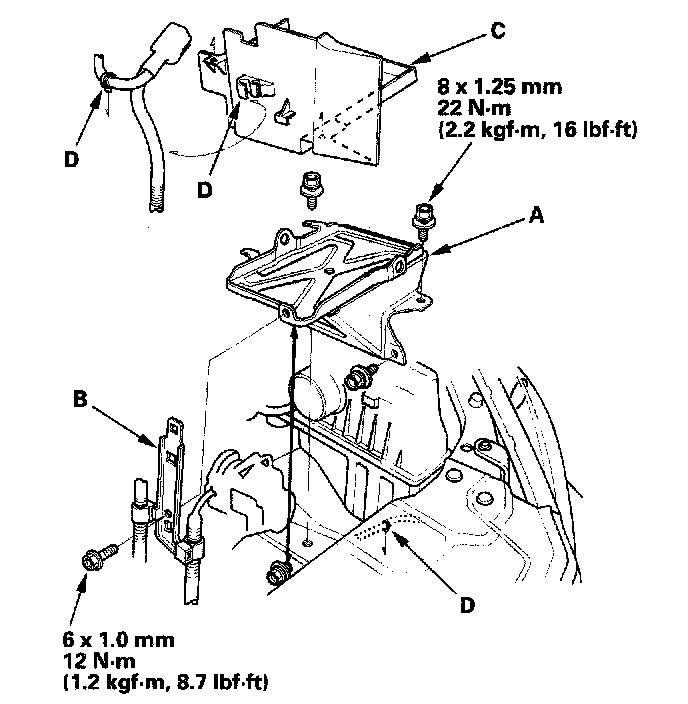 C

8 x 1.25 mm
22 N·m
(2.2 kgf·m, 16 lbf·ft)

D

D

A

B

D

6 x 1.0 mm
12 N·m
(1.2 kgf·m, 8.7 lbf·ft)