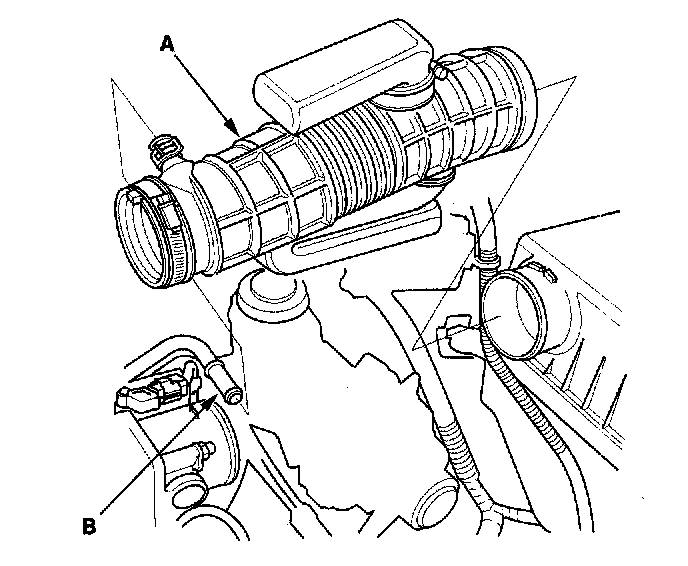 A

B